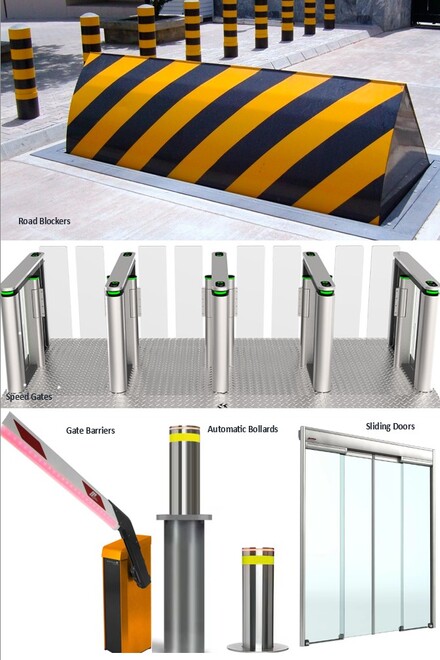 Road Blockers

Speed Gates

Gate Barriers

Automatic Bollards

Sliding Doors